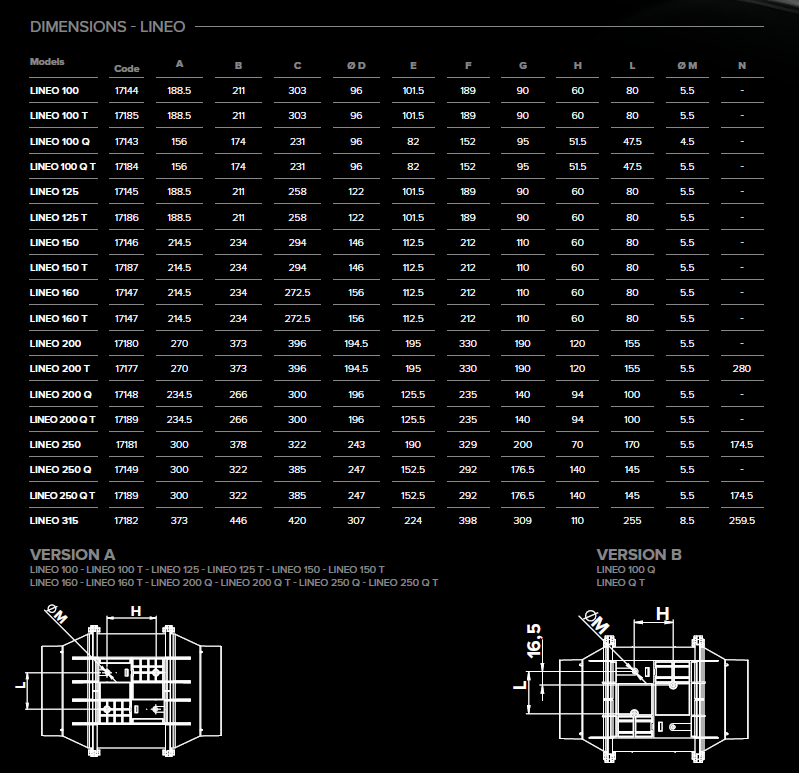 DIMENSIONS - LINEO

| Models | Code | A | B | C | Ø D | E | F | G | H | L | Ø M | N |
|---|---|---|---|---|---|---|---|---|---|---|---|---|
| LINEO 100 | 17144 | 188.5 | 211 | 303 | 96 | 101.5 | 189 | 90 | 60 | 80 | 5.5 | - |
| LINEO 100 T | 17185 | 188.5 | 211 | 303 | 96 | 101.5 | 189 | 90 | 60 | 80 | 5.5 | - |
| LINEO 100 Q | 17143 | 156 | 174 | 231 | 96 | 82 | 152 | 95 | 51.5 | 47.5 | 4.5 | - |
| LINEO 100 Q T | 17184 | 156 | 174 | 231 | 96 | 82 | 152 | 95 | 51.5 | 47.5 | 5.5 | - |
| LINEO 125 | 17145 | 188.5 | 211 | 258 | 122 | 101.5 | 189 | 90 | 60 | 80 | 5.5 | - |
| LINEO 125 T | 17186 | 188.5 | 211 | 258 | 122 | 101.5 | 189 | 90 | 60 | 80 | 5.5 | - |
| LINEO 150 | 17146 | 214.5 | 234 | 294 | 146 | 112.5 | 212 | 110 | 60 | 80 | 5.5 | - |
| LINEO 150 T | 17187 | 214.5 | 234 | 294 | 146 | 112.5 | 212 | 110 | 60 | 80 | 5.5 | - |
| LINEO 160 | 17147 | 214.5 | 234 | 272.5 | 156 | 112.5 | 212 | 110 | 60 | 80 | 5.5 | - |
| LINEO 160 T | 17147 | 214.5 | 234 | 272.5 | 156 | 112.5 | 212 | 110 | 60 | 80 | 5.5 | - |
| LINEO 200 | 17180 | 270 | 373 | 396 | 194.5 | 195 | 330 | 190 | 120 | 155 | 5.5 | - |
| LINEO 200 T | 17177 | 270 | 373 | 396 | 194.5 | 195 | 330 | 190 | 120 | 155 | 5.5 | 280 |
| LINEO 200 Q | 17148 | 234.5 | 266 | 300 | 196 | 125.5 | 235 | 140 | 94 | 100 | 5.5 | - |
| LINEO 200 Q T | 17189 | 234.5 | 266 | 300 | 196 | 125.5 | 235 | 140 | 94 | 100 | 5.5 | - |
| LINEO 250 | 17181 | 300 | 378 | 322 | 243 | 190 | 329 | 200 | 70 | 170 | 5.5 | 174.5 |
| LINEO 250 Q | 17149 | 300 | 322 | 385 | 247 | 152.5 | 292 | 176.5 | 140 | 145 | 5.5 | - |
| LINEO 250 Q T | 17189 | 300 | 322 | 385 | 247 | 152.5 | 292 | 176.5 | 140 | 145 | 5.5 | 174.5 |
| LINEO 315 | 17182 | 373 | 446 | 420 | 307 | 224 | 398 | 309 | 110 | 255 | 8.5 | 259.5 |

VERSION A
LINEO 100 - LINEO 100 T - LINEO 125 - LINEO 125 T - LINEO 150 - LINEO 150 T
LINEO 160 - LINEO 160 T - LINEO 200 Q - LINEO 200 Q T - LINEO 250 Q - LINEO 250 Q T

ØM
H
L

VERSION B
LINEO 100 Q
LINEO Q T

ØM
H
16,5
L